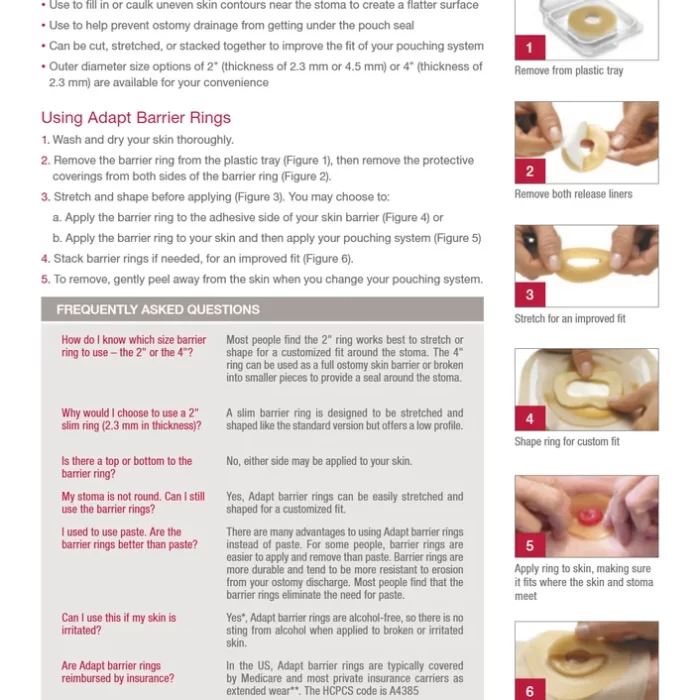 • Use to fill in or caulk uneven skin contours near the stoma to create a flatter surface
• Use to help prevent ostomy drainage from getting under the pouch seal
• Can be cut, stretched, or stacked together to improve the fit of your pouching system
• Outer diameter size options of 2" (thickness of 2.3 mm or 4.5 mm) or 4" (thickness of 2.3 mm) are available for your convenience

Using Adapt Barrier Rings
1. Wash and dry your skin thoroughly.
2. Remove the barrier ring from the plastic tray (Figure 1), then remove the protective coverings from both sides of the barrier ring (Figure 2).
3. Stretch and shape before applying (Figure 3). You may choose to:
a. Apply the barrier ring to the adhesive side of your skin barrier (Figure 4) or
b. Apply the barrier ring to your skin and then apply your pouching system (Figure 5)
4. Stack barrier rings if needed, for an improved fit (Figure 6).
5. To remove, gently peel away from the skin when you change your pouching system.

FREQUENTLY ASKED QUESTIONS

| | |
|---|---|
| How do I know which size barrier ring to use – the 2" or the 4"? | Most people find the 2" ring works best to stretch or shape for a customized fit around the stoma. The 4" ring can be used as a full ostomy skin barrier or broken into smaller pieces to provide a seal around the stoma. |
| Why would I choose to use a 2" slim ring (2.3 mm in thickness)? | A slim barrier ring is designed to be stretched and shaped like the standard version but offers a low profile. |
| Is there a top or bottom to the barrier ring? | No, either side may be applied to your skin. |
| My stoma is not round. Can I still use the barrier rings? | Yes, Adapt barrier rings can be easily stretched and shaped for a customized fit. |
| I used to use paste. Are the barrier rings better than paste? | There are many advantages to using Adapt barrier rings instead of paste. For some people, barrier rings are easier to apply and remove than paste. Barrier rings are more durable and tend to be more resistant to erosion from your ostomy discharge. Most people find that the barrier rings eliminate the need for paste. |
| Can I use this if my skin is irritated? | Yes*, Adapt barrier rings are alcohol-free, so there is no sting from alcohol when applied to broken or irritated skin. |
| Are Adapt barrier rings reimbursed by insurance? | In the US, Adapt barrier rings are typically covered by Medicare and most private insurance carriers as extended wear**. The HCPCS code is A4385 |

1
Remove from plastic tray

2
Remove both release liners

3
Stretch for an improved fit

4
Shape ring for custom fit

5
Apply ring to skin, making sure it fits where the skin and stoma meet

6